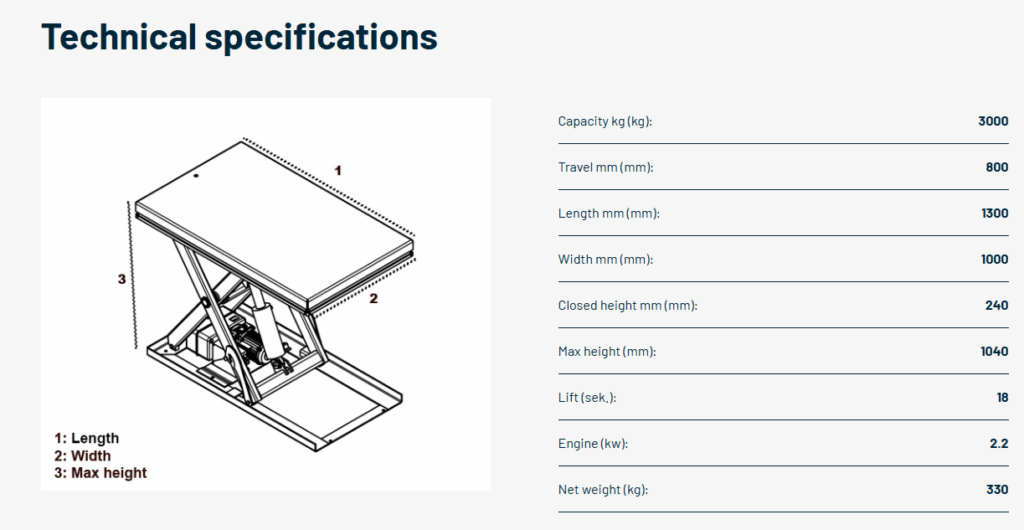 Technical specifications

1

3

2

1: Length
2: Width
3: Max height

| Capacity kg (kg): | 3000 |
|---|---|
| Travel mm (mm): | 800 |
| Length mm (mm): | 1300 |
| Width mm (mm): | 1000 |
| Closed height mm (mm): | 240 |
| Max height (mm): | 1040 |
| Lift (sek.): | 18 |
| Engine (kw): | 2.2 |
| Net weight (kg): | 330 |